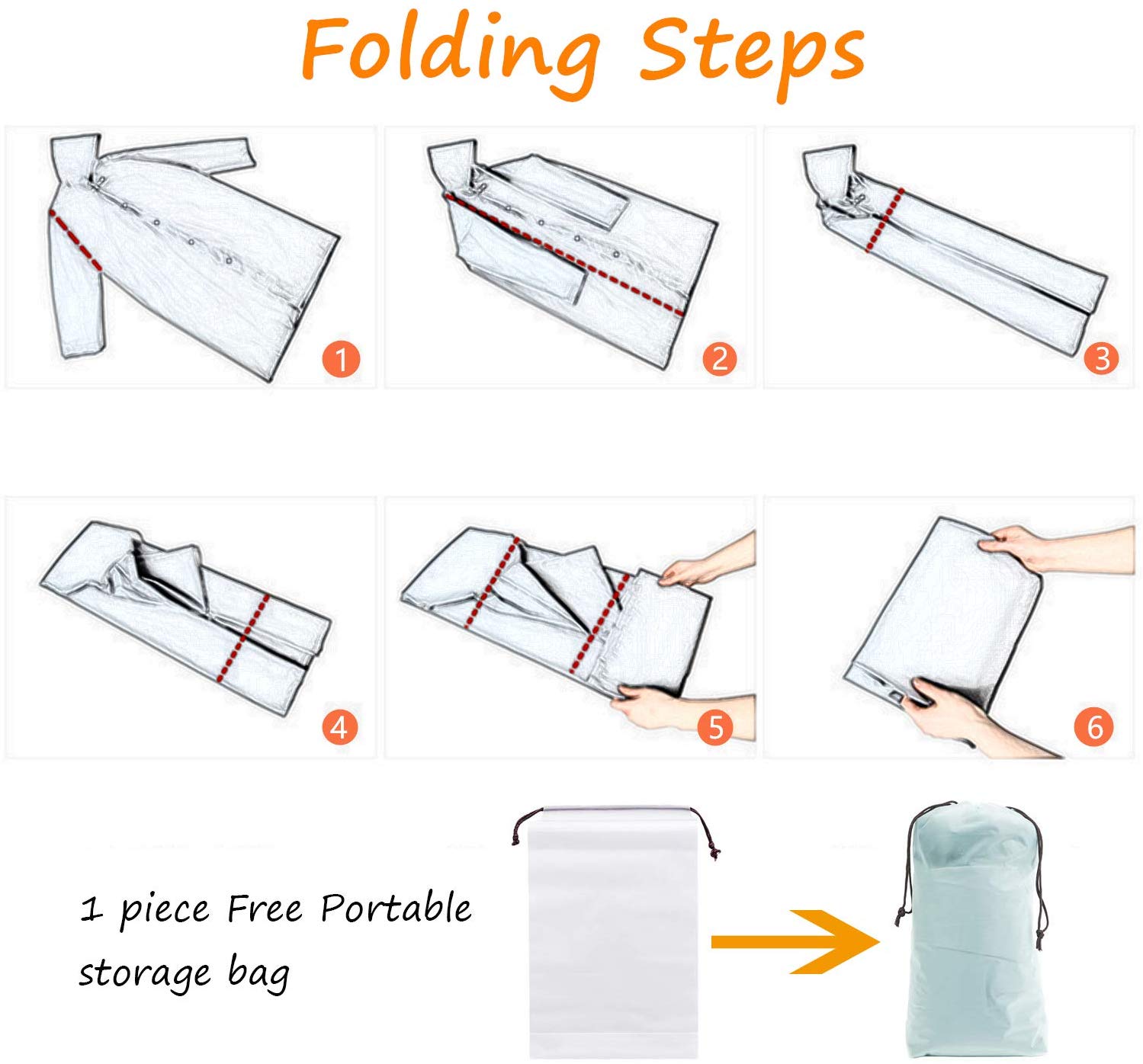 Folding Steps

1

2

3

4

5

6

1 piece Free Portable storage bag